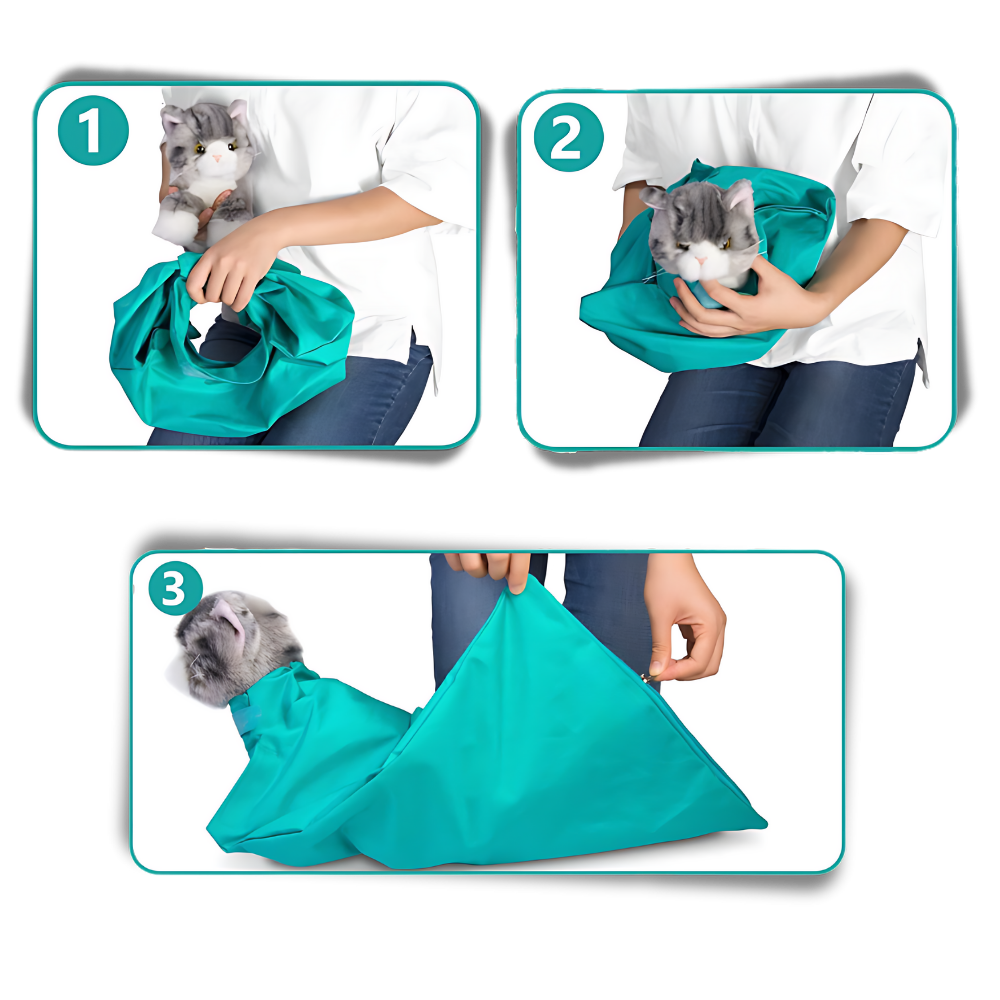 1

2

3